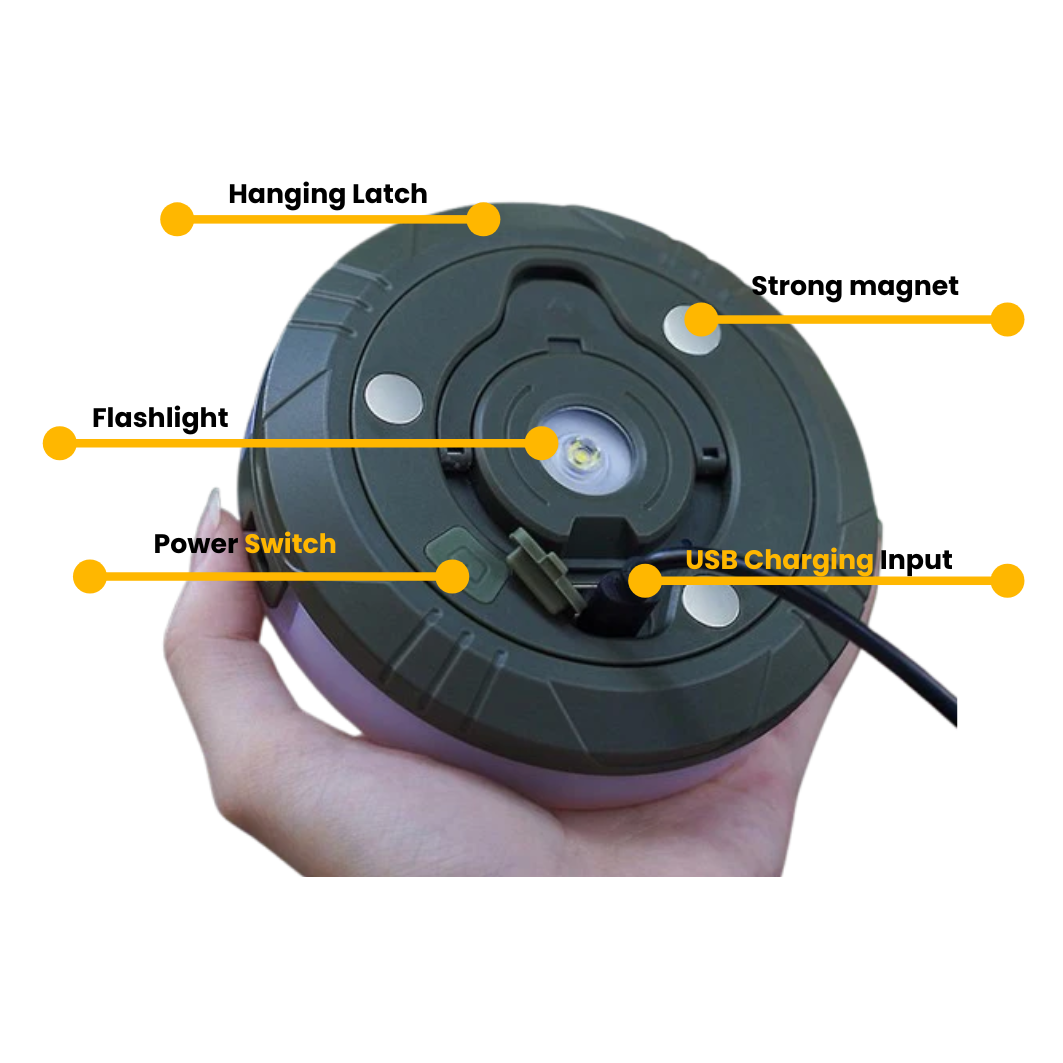 Hanging Latch

Strong magnet

Flashlight

Power Switch

USB Charging Input